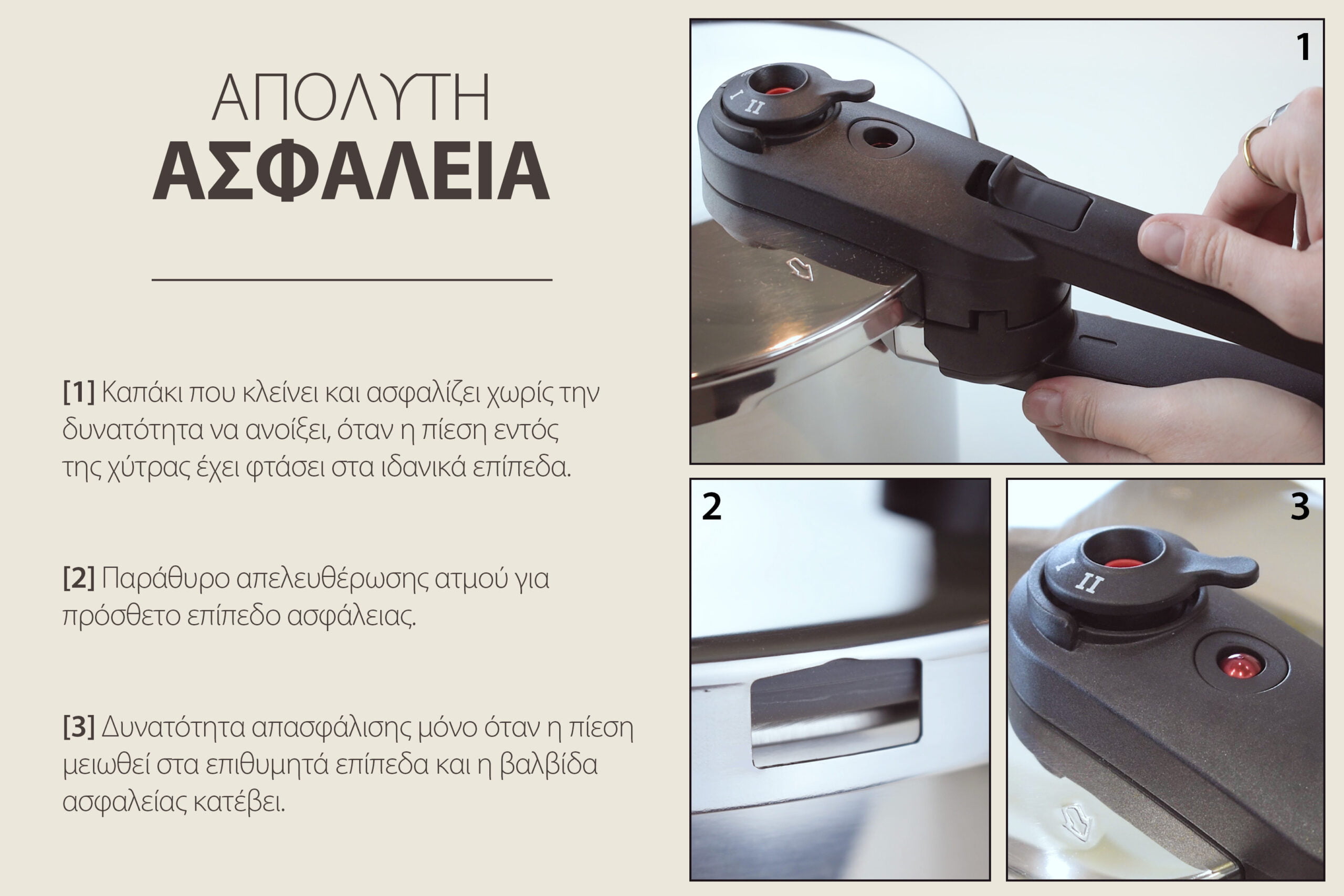 ΑΠΟΛΥΤΗ
ΑΣΦΑΛΕΙΑ

[1] Καπάκι που κλείνει και ασφαλίζει χωρίς την δυνατότητα να ανοίξει, όταν η πίεση εντός της χύτρας έχει φτάσει στα ιδανικά επίπεδα.

[2] Παράθυρο απελευθέρωσης ατμού για πρόσθετο επίπεδο ασφάλειας.

[3] Δυνατότητα απασφάλισης μόνο όταν η πίεση μειωθεί στα επιθυμητά επίπεδα και η βαλβίδα ασφαλείας κατέβει.

1

I II

2

3

I II